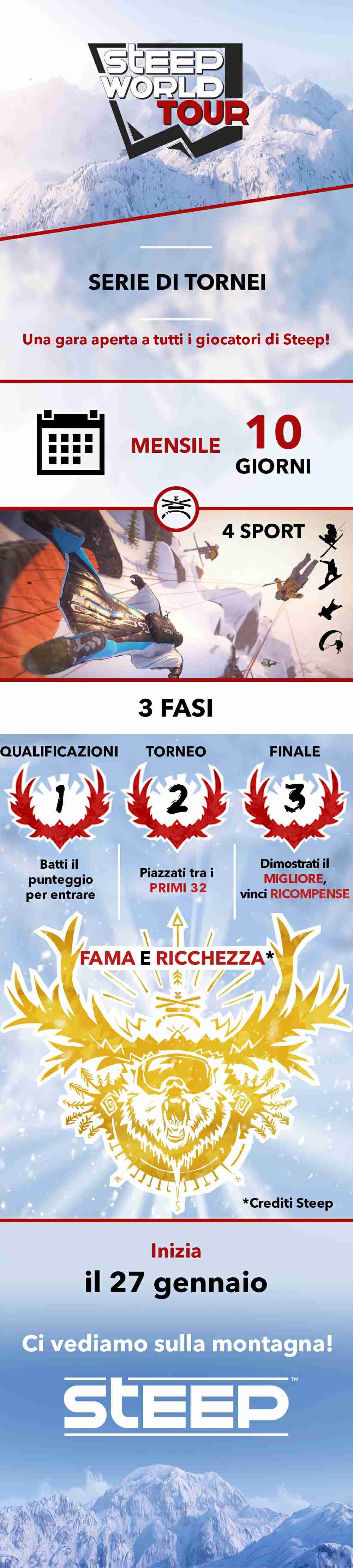 STEEP WORLD TOUR

SERIE DI TORNEI

Una gara aperta a tutti i giocatori di Steep!

MENSILE

10 GIORNI

4 SPORT

3 FASI

QUALIFICAZIONI

1

Batti il punteggio per entrare

TORNEO

2

Piazzati tra i PRIMI 32

FINALE

3

Dimostrati il MIGLIORE, vinci RICOMPENSE

FAMA E RICCHEZZA*

*Crediti Steep

Inizia

il 27 gennaio

Ci vediamo sulla montagna!

STEEP™